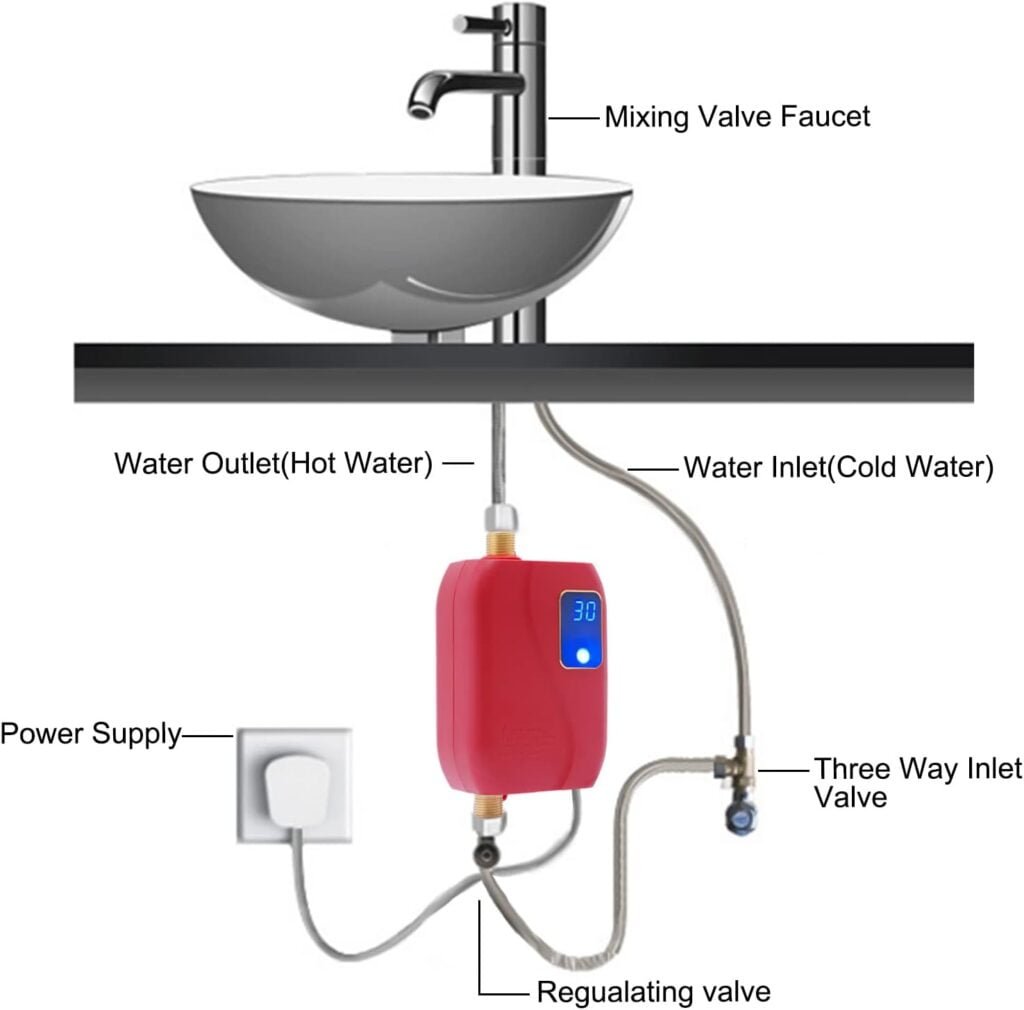 Mixing Valve Faucet

Water Outlet(Hot Water)

Water Inlet(Cold Water)

30

Power Supply

Three Way Inlet Valve

Regualating valve