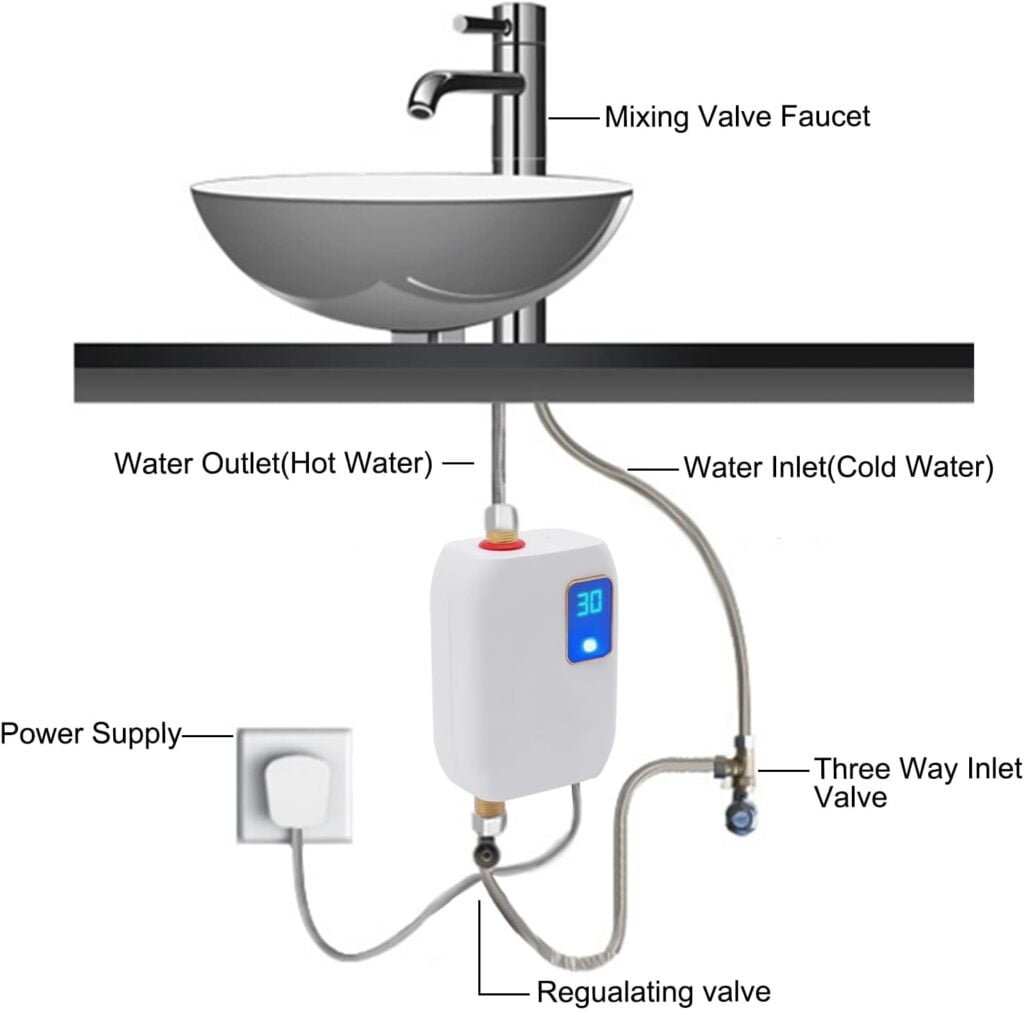 Mixing Valve Faucet

Water Outlet(Hot Water)

Water Inlet(Cold Water)

30

Power Supply

Three Way Inlet Valve

Regualating valve